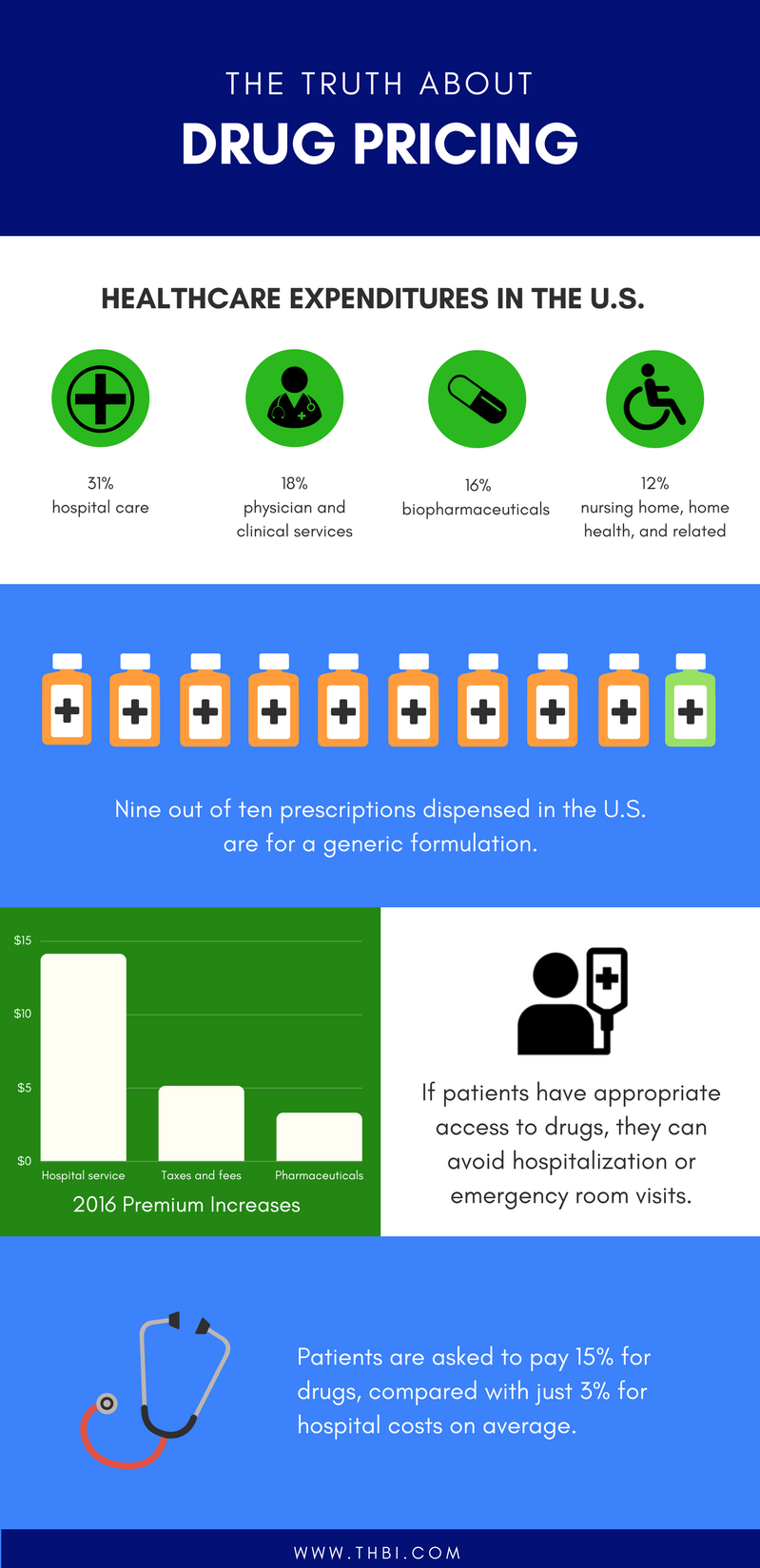 THE TRUTH ABOUT
DRUG PRICING

HEALTHCARE EXPENDITURES IN THE U.S.

31%
hospital care

18%
physician and clinical services

16%
biopharmaceuticals

12%
nursing home, home health, and related

Nine out of ten prescriptions dispensed in the U.S. are for a generic formulation.

$15
$10
$5
$0
Hospital service
Taxes and fees
Pharmaceuticals
2016 Premium Increases

If patients have appropriate access to drugs, they can avoid hospitalization or emergency room visits.

Patients are asked to pay 15% for drugs, compared with just 3% for hospital costs on average.

WWW.THBI.COM